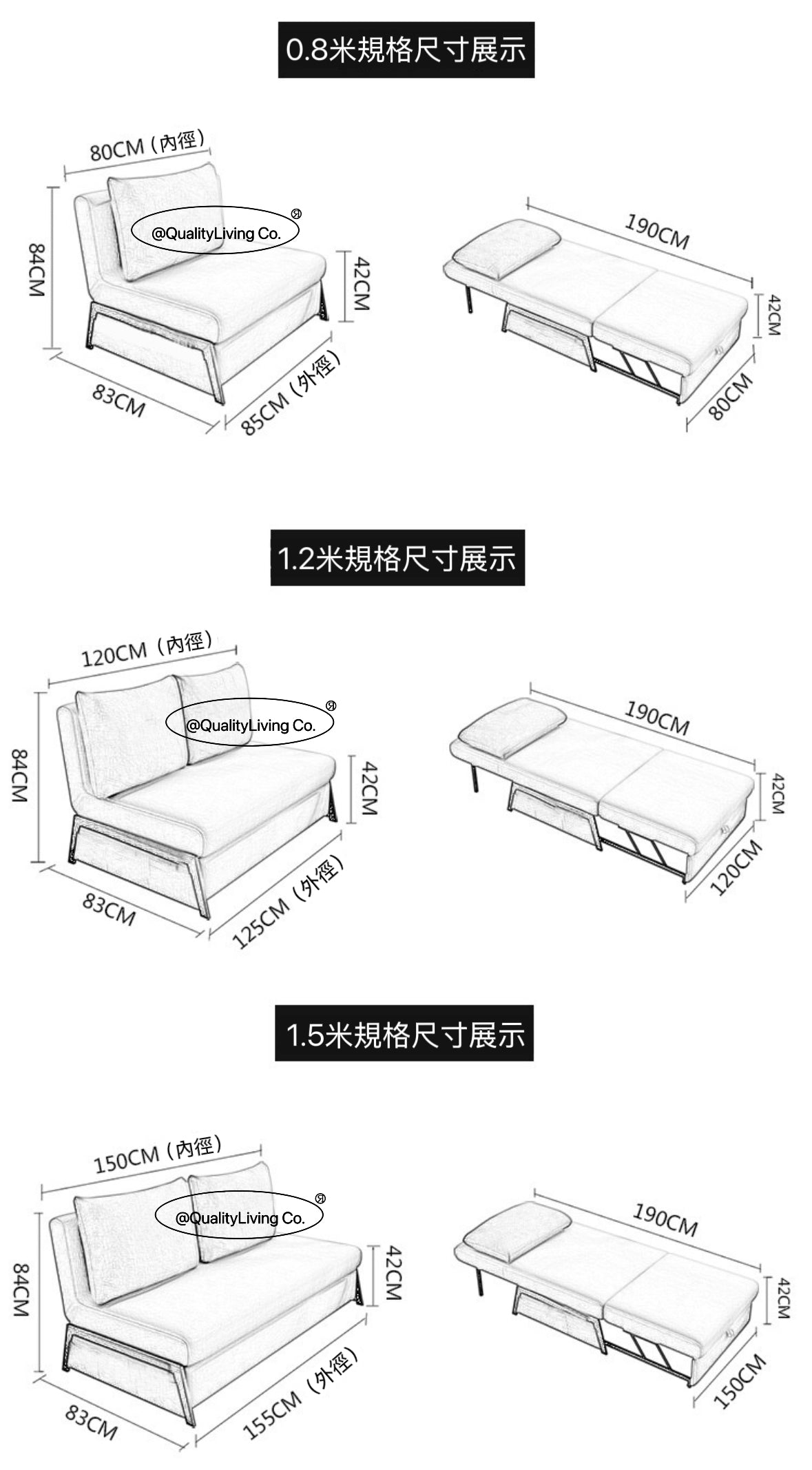 0.8米規格尺寸展示

80CM（內徑）
@QualityLiving Co.
84CM
42CM
83CM
85CM（外徑）

190CM
42CM
80CM

1.2米規格尺寸展示

120CM（內徑）
@QualityLiving Co.
84CM
42CM
83CM
125CM（外徑）

190CM
42CM
120CM

1.5米規格尺寸展示

150CM（內徑）
@QualityLiving Co.
84CM
42CM
83CM
155CM（外徑）

190CM
42CM
150CM