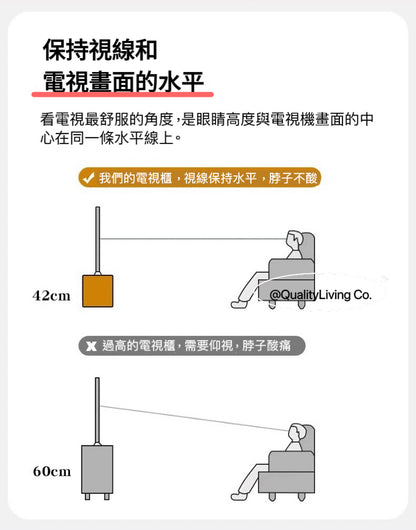 保持視線和
電視畫面的水平

看電視最舒服的角度，是眼睛高度與電視機畫面的中心在同一條水平線上。

✓ 我們的電視櫃，視線保持水平，脖子不酸

42cm

@QualityLiving Co.

✗ 過高的電視櫃，需要仰視，脖子酸痛

60cm