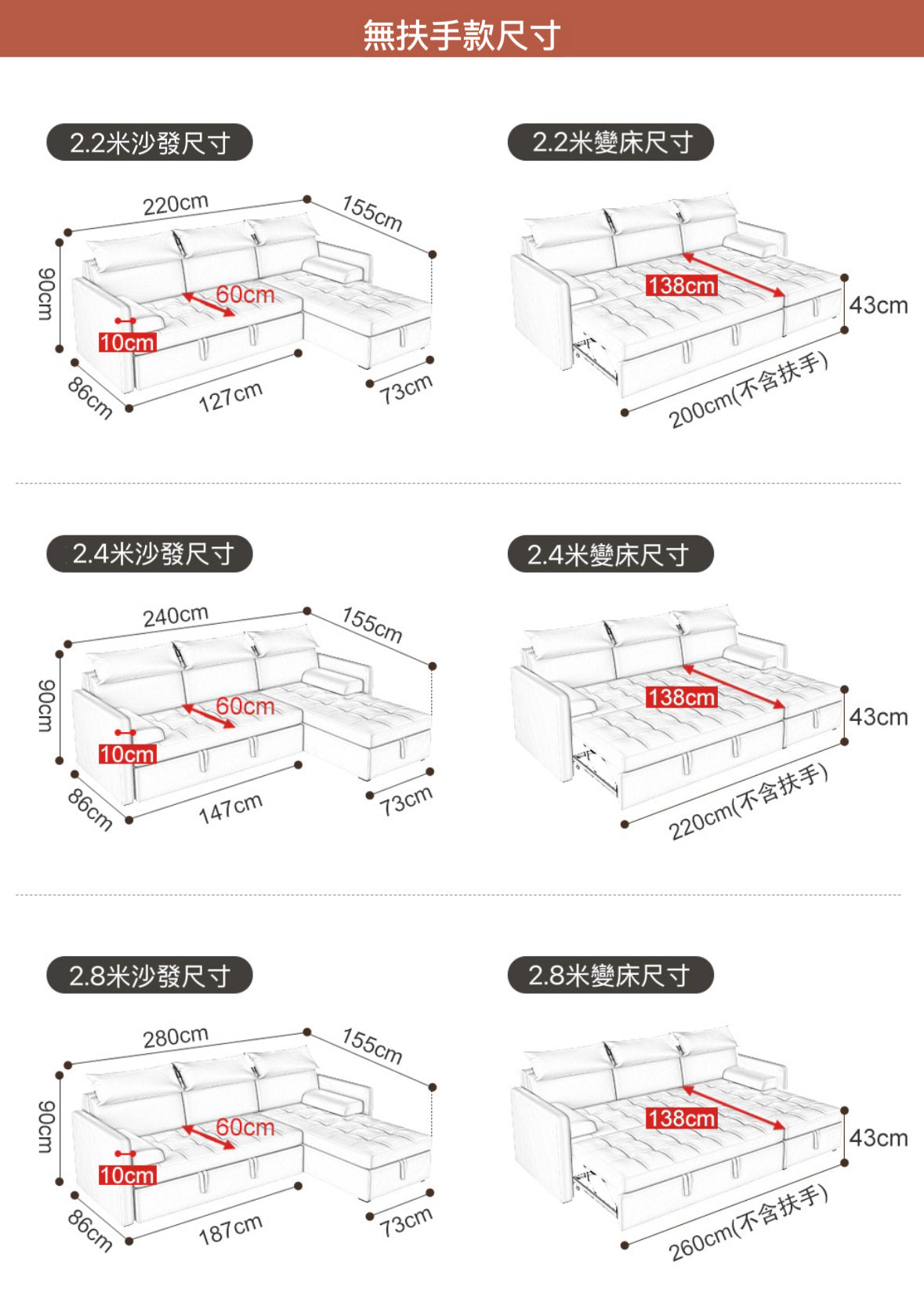 無扶手款尺寸

2.2米沙發尺寸

220cm
155cm
90cm
60cm
10cm
86cm
127cm
73cm

2.2米變床尺寸

138cm
43cm
200cm(不含扶手)

2.4米沙發尺寸

240cm
155cm
90cm
60cm
10cm
86cm
147cm
73cm

2.4米變床尺寸

138cm
43cm
220cm(不含扶手)

2.8米沙發尺寸

280cm
155cm
90cm
60cm
10cm
86cm
187cm
73cm

2.8米變床尺寸

138cm
43cm
260cm(不含扶手)